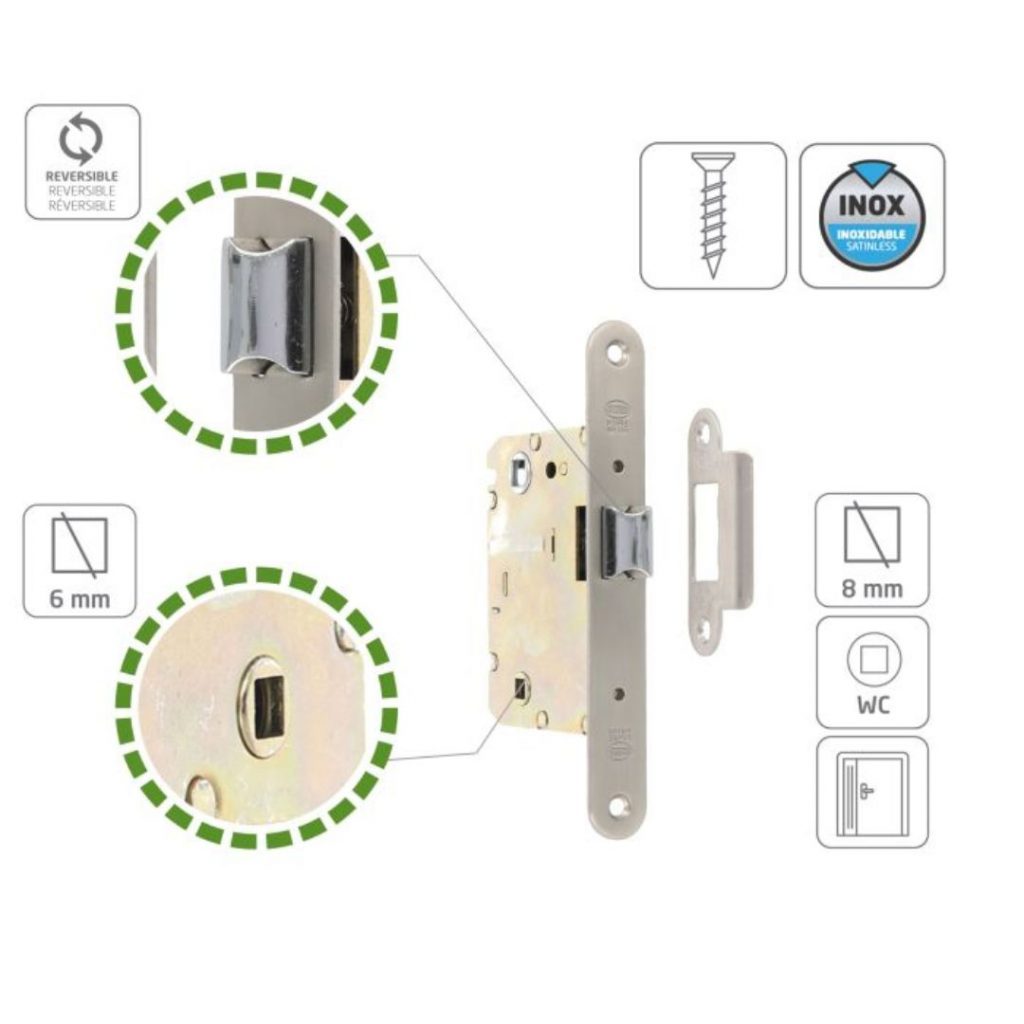 REVERSIBLE
REVERSIBLE
RÉVERSIBLE

INOX
INOXIDABLE
SATINLESS

6 mm

8 mm

WC