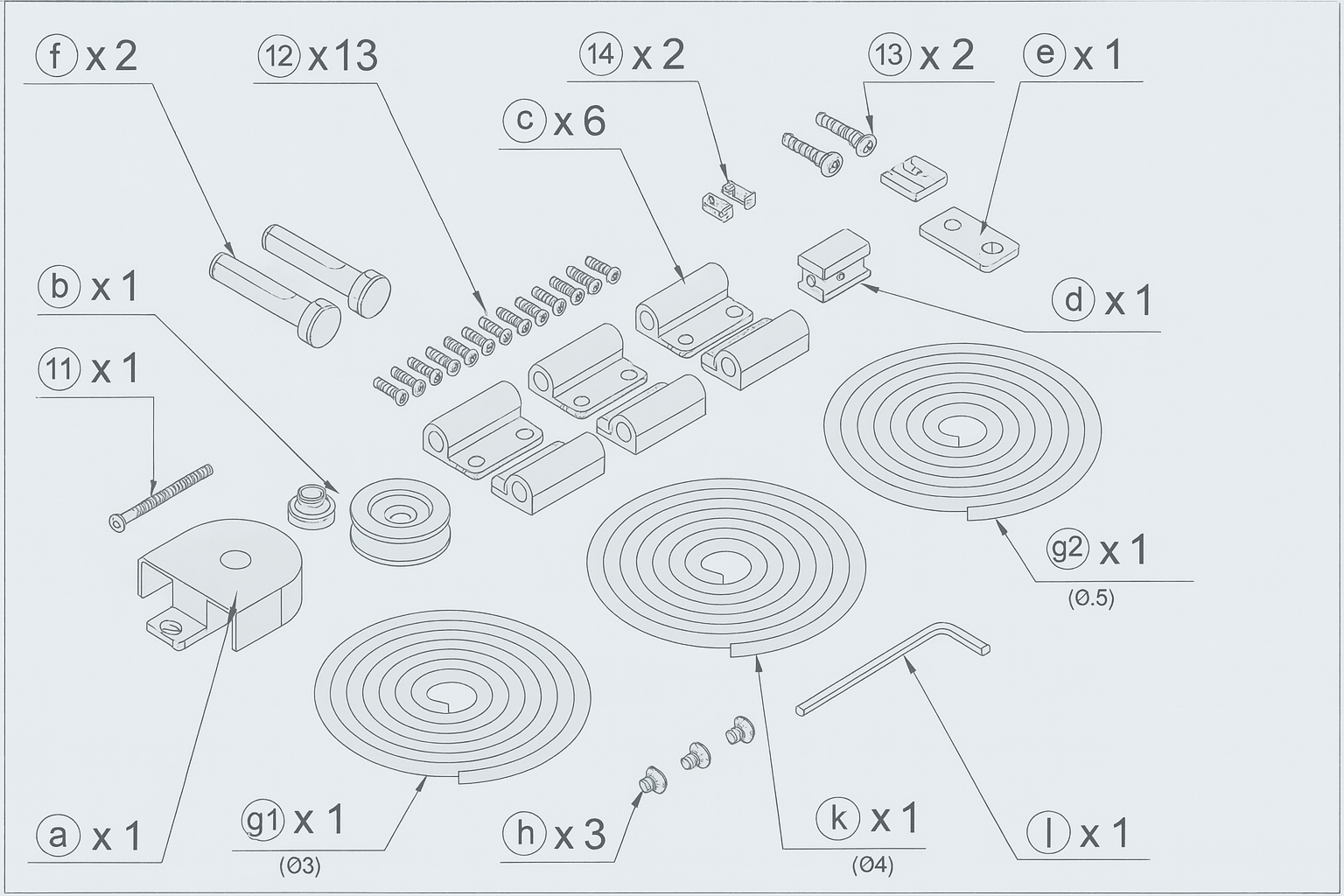 f x 2

12 x 13

14 x 2

13 x 2

e x 1

c x 6

b x 1

d x 1

11 x 1

g2 x 1
(Ø.5)

a x 1

g1 x 1
(Ø3)

h x 3

k x 1
(Ø4)

l x 1